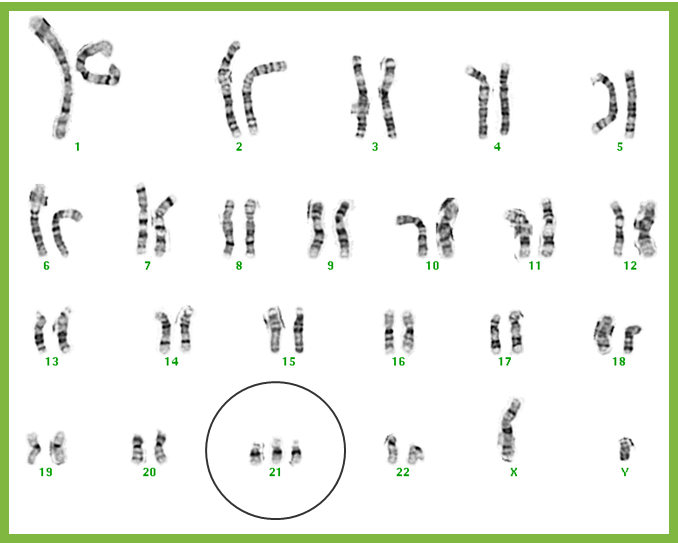 1 2 3 4 5

6 7 8 9 10 11 12

13 14 15 16 17 18

19 20 21 22 X Y